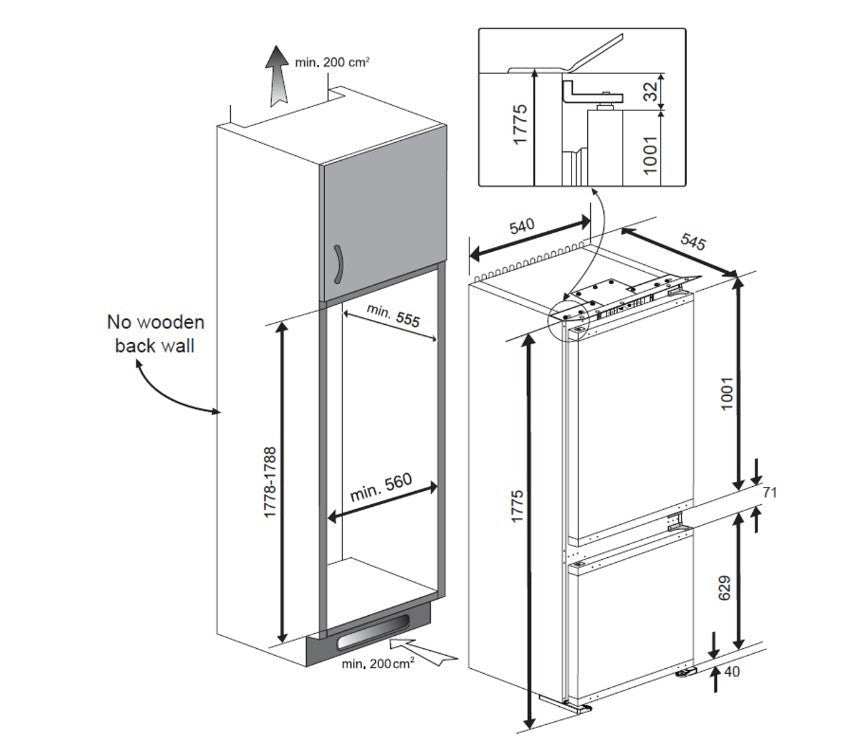 min. 200 cm²

No wooden back wall

min. 555

1778-1788

min. 560

min. 200 cm²

1775

32

1001

540

545

1001

71

1775

629

40